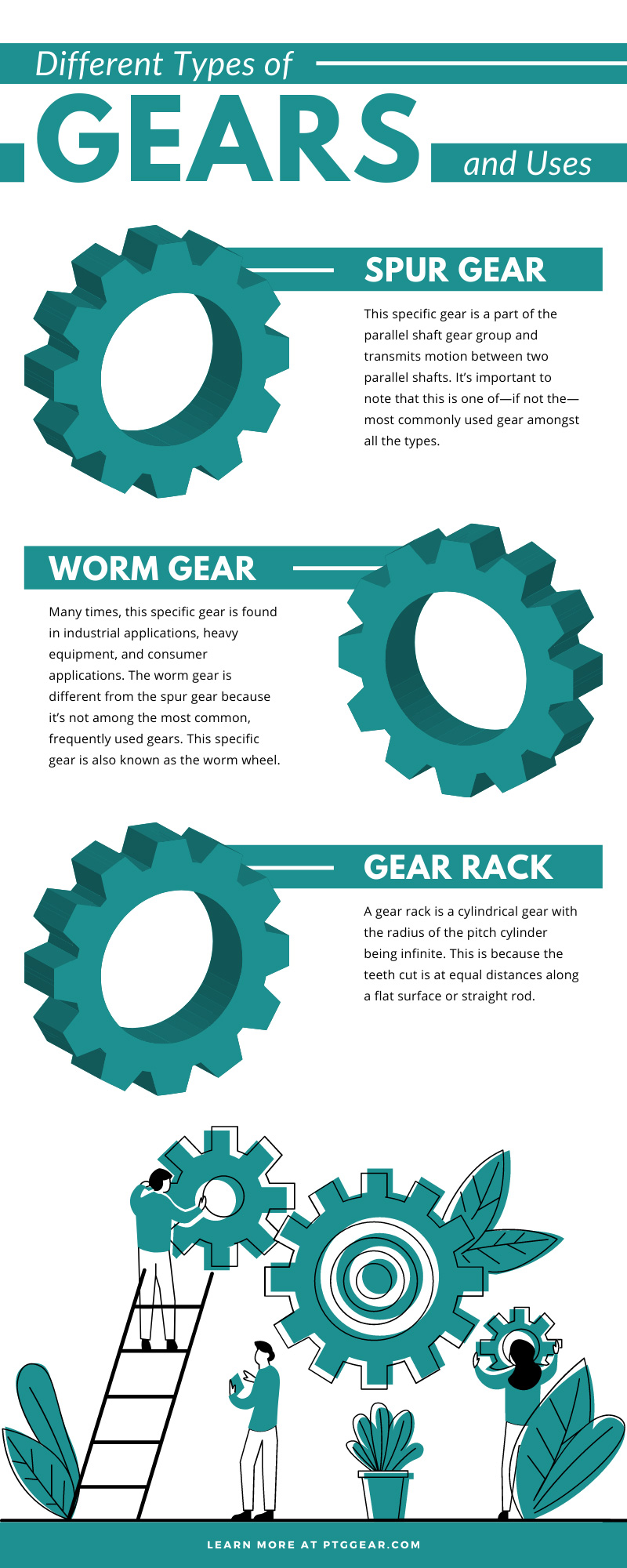 Different Types of
GEARS
and Uses

SPUR GEAR

This specific gear is a part of the parallel shaft gear group and transmits motion between two parallel shafts. It's important to note that this is one of—if not the—most commonly used gear amongst all the types.

WORM GEAR

Many times, this specific gear is found in industrial applications, heavy equipment, and consumer applications. The worm gear is different from the spur gear because it's not among the most common, frequently used gears. This specific gear is also known as the worm wheel.

GEAR RACK

A gear rack is a cylindrical gear with the radius of the pitch cylinder being infinite. This is because the teeth cut is at equal distances along a flat surface or straight rod.

LEARN MORE AT PTGGEAR.COM